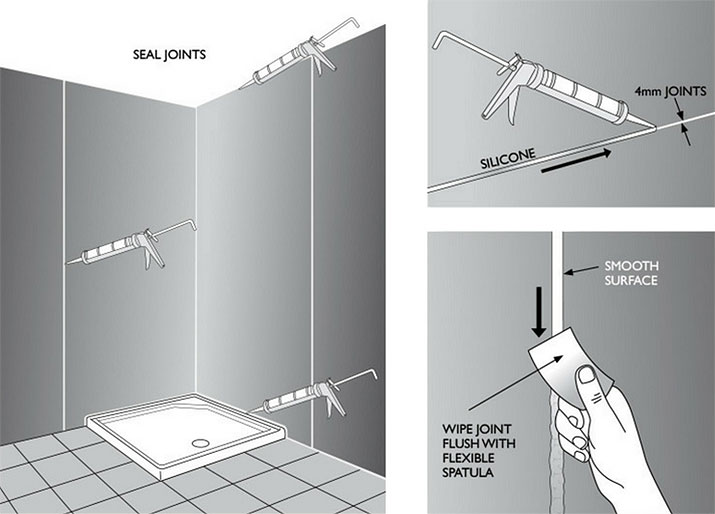 SEAL JOINTS

4mm JOINTS

SILICONE

SMOOTH SURFACE

WIPE JOINT FLUSH WITH FLEXIBLE SPATULA