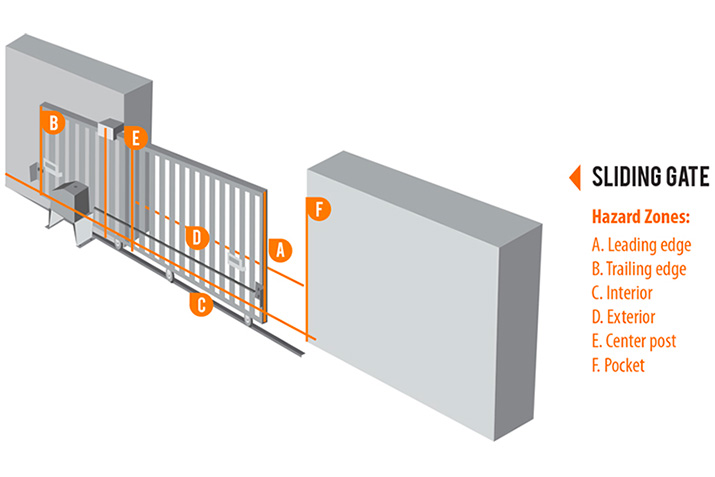 B
E
F
D
A
C

SLIDING GATE

Hazard Zones:
A. Leading edge
B. Trailing edge
C. Interior
D. Exterior
E. Center post
F. Pocket